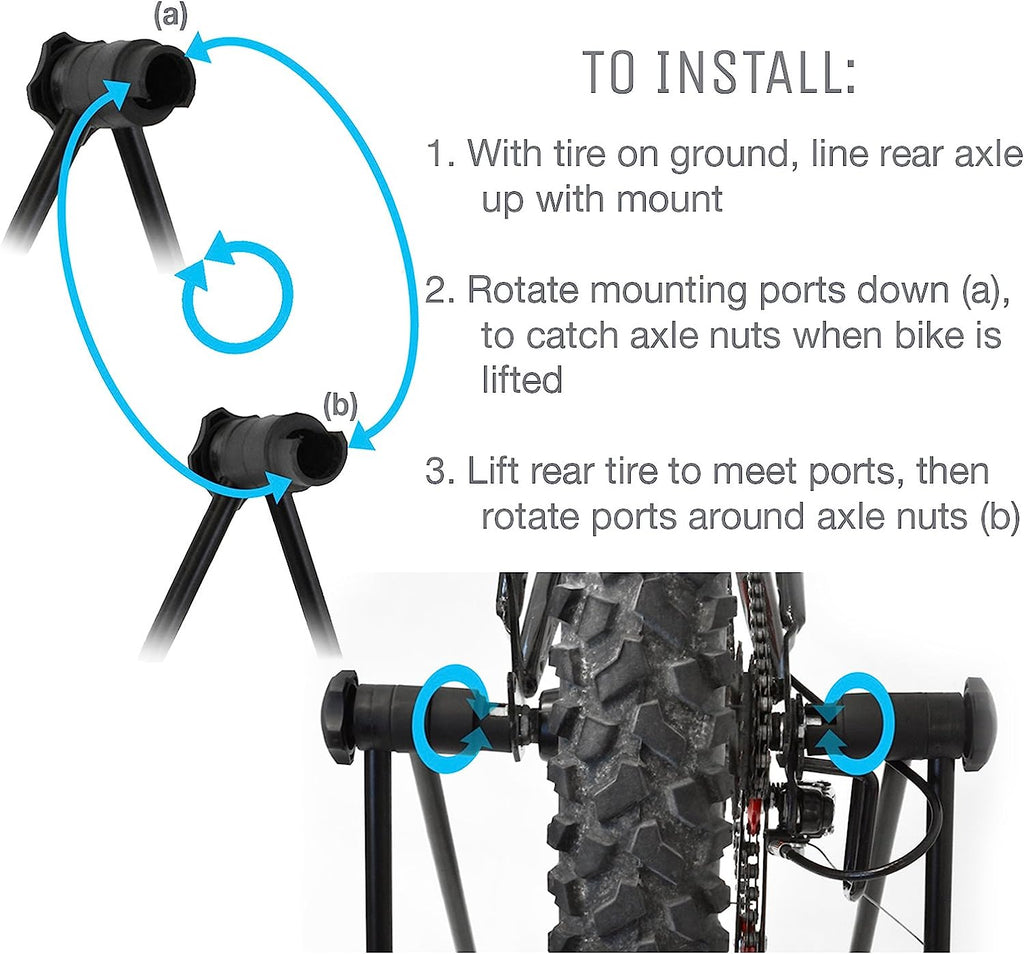 (a)

(b)

TO INSTALL:

1. With tire on ground, line rear axle up with mount

2. Rotate mounting ports down (a), to catch axle nuts when bike is lifted

3. Lift rear tire to meet ports, then rotate ports around axle nuts (b)